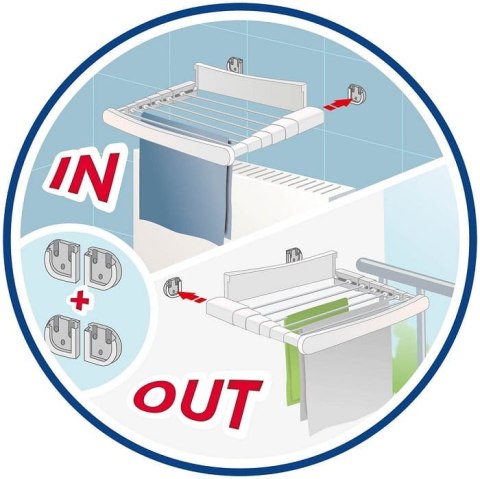 IN

+

OUT